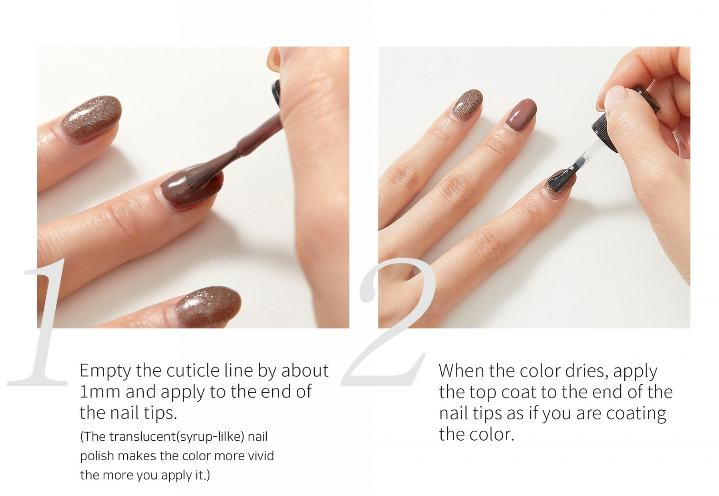 1

Empty the cuticle line by about 1mm and apply to the end of the nail tips.

(The translucent(syrup-lilke) nail polish makes the color more vivid the more you apply it.)

2

When the color dries, apply the top coat to the end of the nail tips as if you are coating the color.