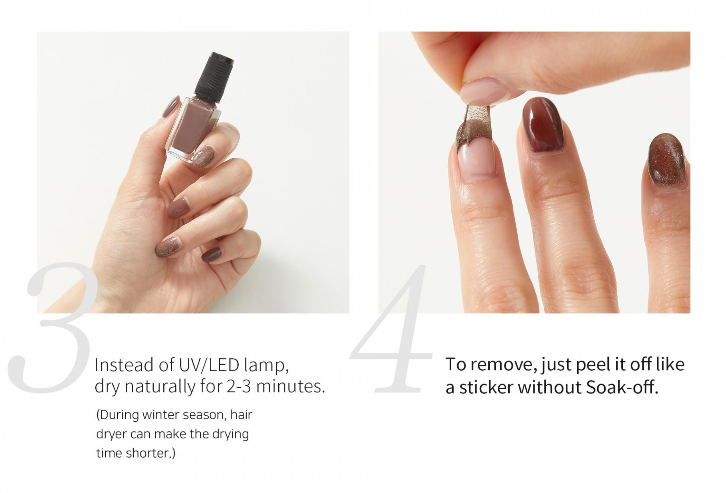 3

Instead of UV/LED lamp, dry naturally for 2-3 minutes.

(During winter season, hair dryer can make the drying time shorter.)

4

To remove, just peel it off like a sticker without Soak-off.